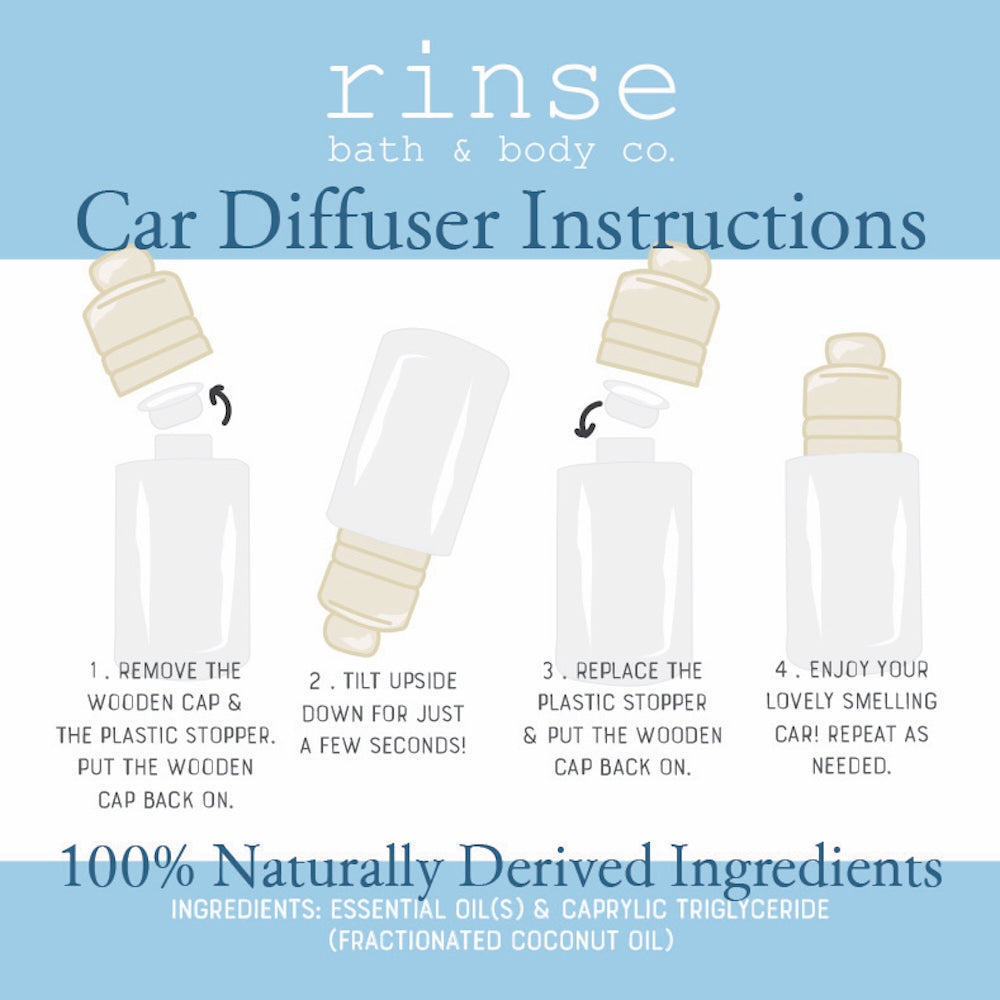 rinse
bath & body co.

Car Diffuser Instructions

1 . REMOVE THE WOODEN CAP & THE PLASTIC STOPPER. PUT THE WOODEN CAP BACK ON.

2 . TILT UPSIDE DOWN FOR JUST A FEW SECONDS!

3 . REPLACE THE PLASTIC STOPPER & PUT THE WOODEN CAP BACK ON.

4 . ENJOY YOUR LOVELY SMELLING CAR! REPEAT AS NEEDED.

100% Naturally Derived Ingredients

INGREDIENTS: ESSENTIAL OIL(S) & CAPRYLIC TRIGLYCERIDE (FRACTIONATED COCONUT OIL)